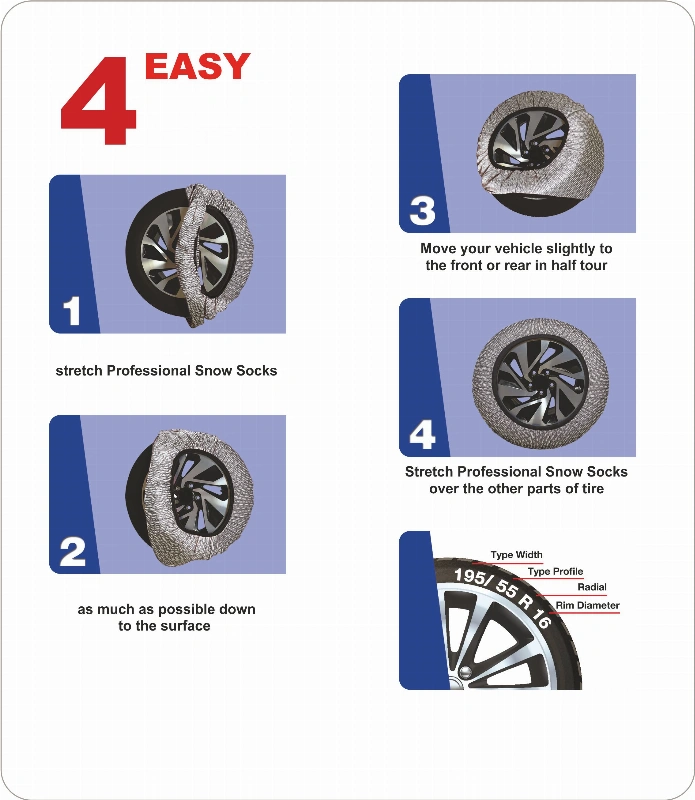 4 EASY

1

stretch Professional Snow Socks

2

as much as possible down to the surface

3

Move your vehicle slightly to the front or rear in half tour

4

Stretch Professional Snow Socks over the other parts of tire

Type Width
Type Profile
Radial
Rim Diameter
195/ 55 R 16