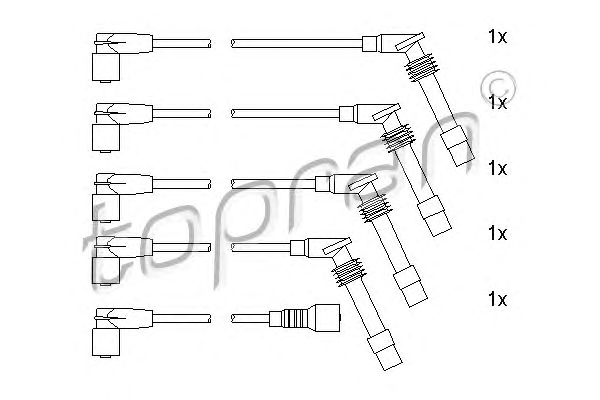 1x

1x

1x

1x

1x

topran ©