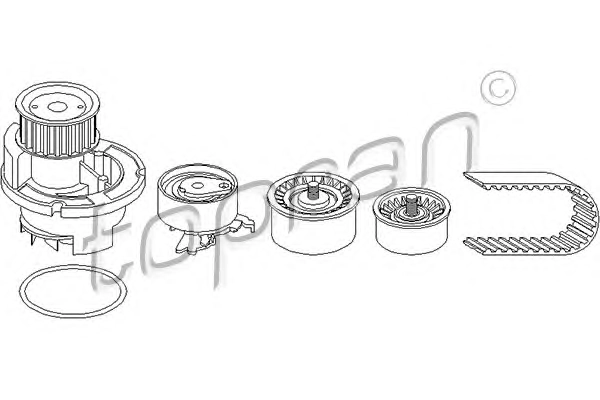 topran ©