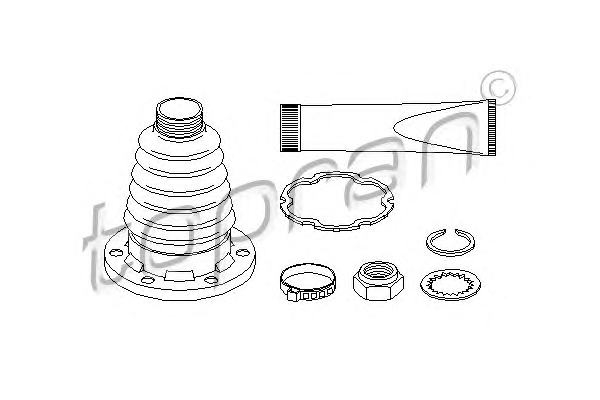 topran ©