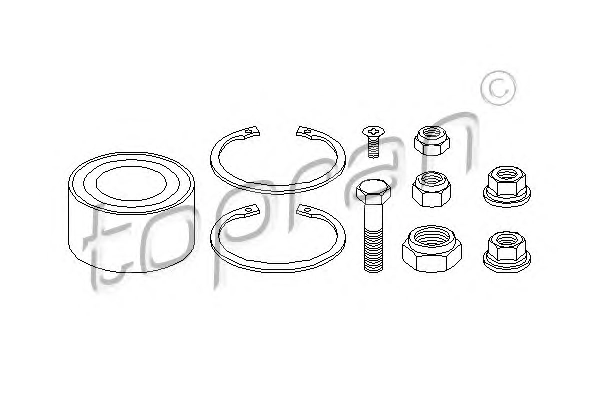 topran ©