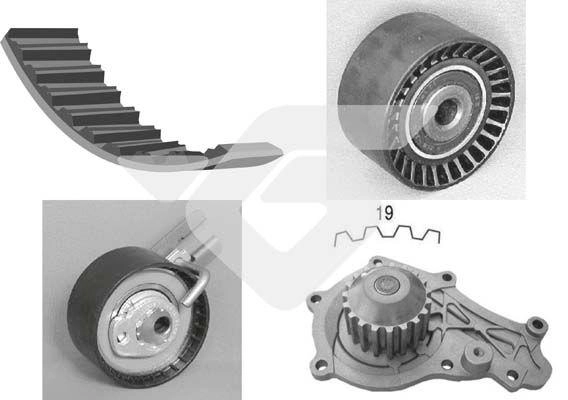 19