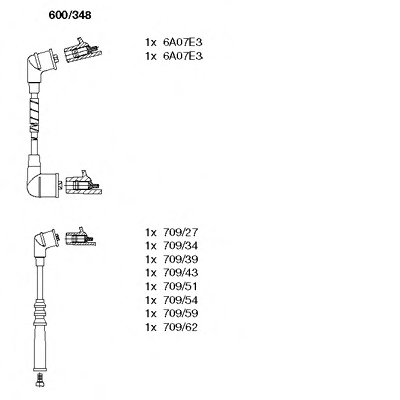 600/348

1x 6A07E3
1x 6A07E3

1x 709/27
1x 709/34
1x 709/39
1x 709/43
1x 709/51
1x 709/54
1x 709/59
1x 709/62