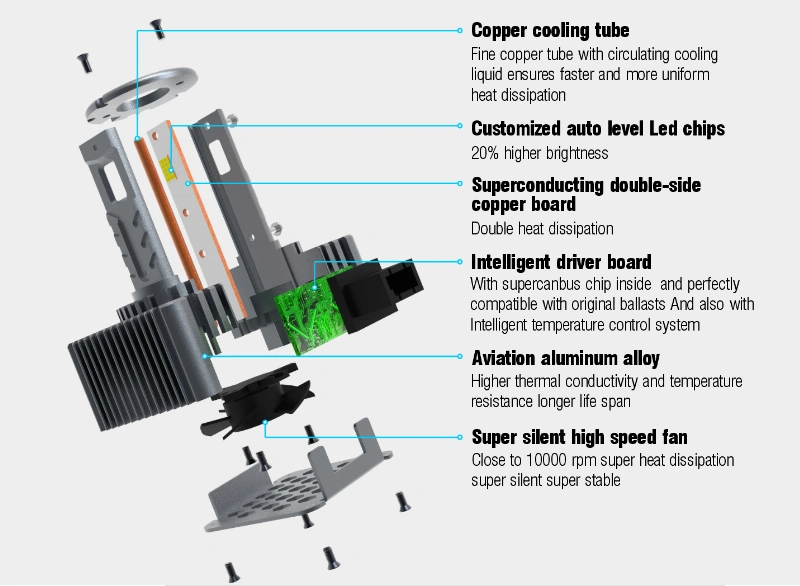 Copper cooling tube
Fine copper tube with circulating cooling liquid ensures faster and more uniform heat dissipation

Customized auto level Led chips
20% higher brightness

Superconducting double-side copper board
Double heat dissipation

Intelligent driver board
With supercanbus chip inside  and perfectly compatible with original ballasts And also with Intelligent temperature control system

Aviation aluminum alloy
Higher thermal conductivity and temperature resistance longer life span

Super silent high speed fan
Close to 10000 rpm super heat dissipation super silent super stable