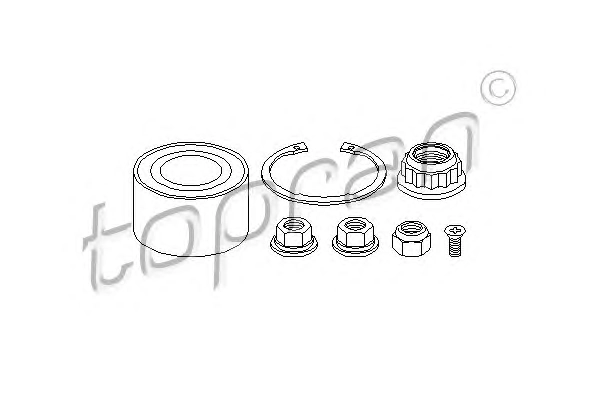 topran ©