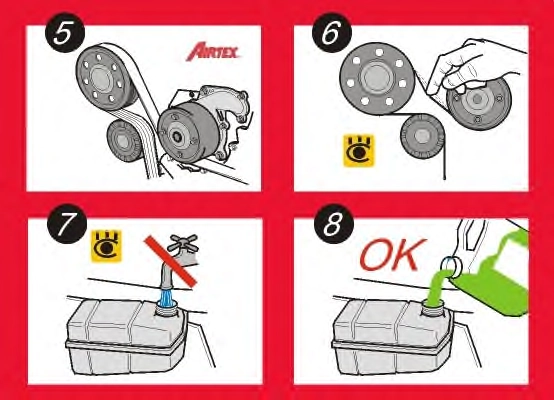 5

AIRTEX

6

7

8

OK