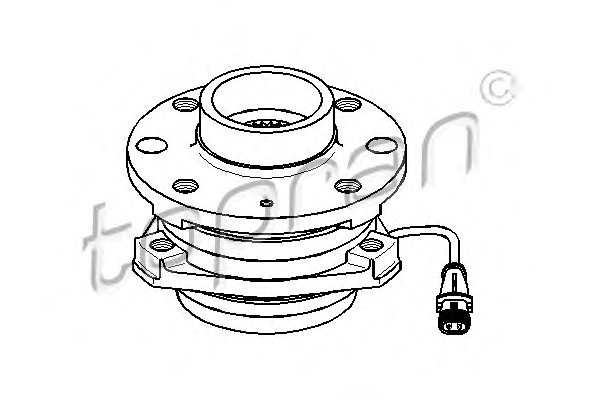 topran ©