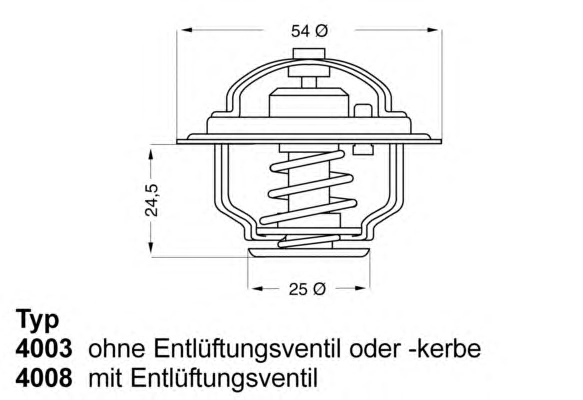 54 Ø

24,5

25 Ø

Typ
4003 ohne Entlüftungsventil oder -kerbe
4008 mit Entlüftungsventil