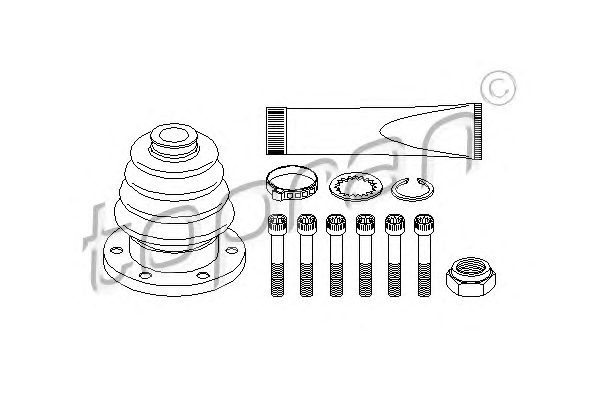 topran ©