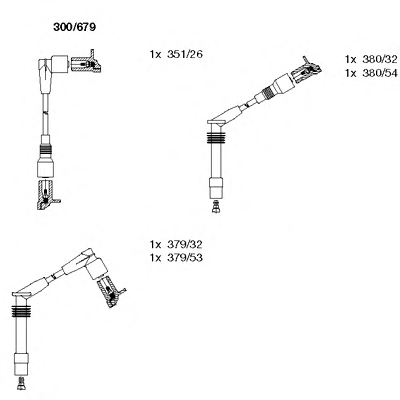 300/679

1x 351/26

1x 380/32
1x 380/54

1x 379/32
1x 379/53