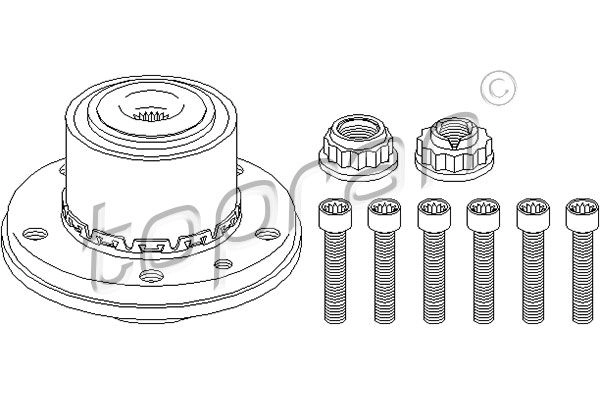 topran ©