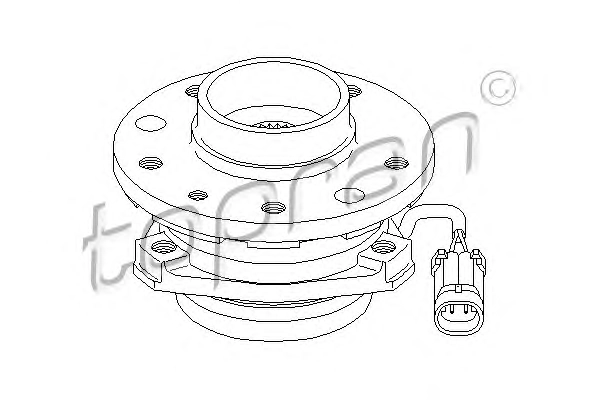 topran ©