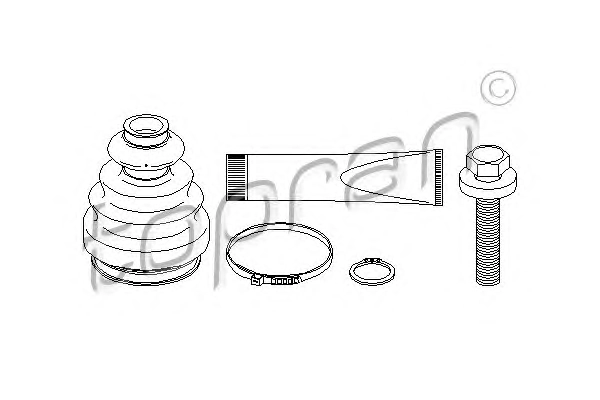 topran ©