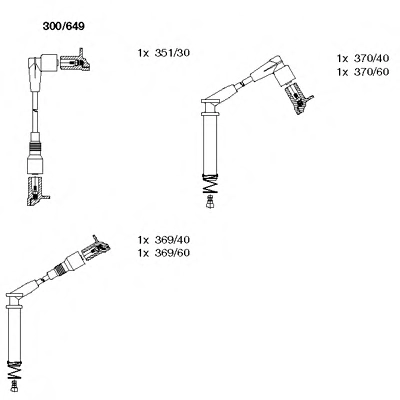 300/649

1x 351/30

1x 370/40
1x 370/60

1x 369/40
1x 369/60