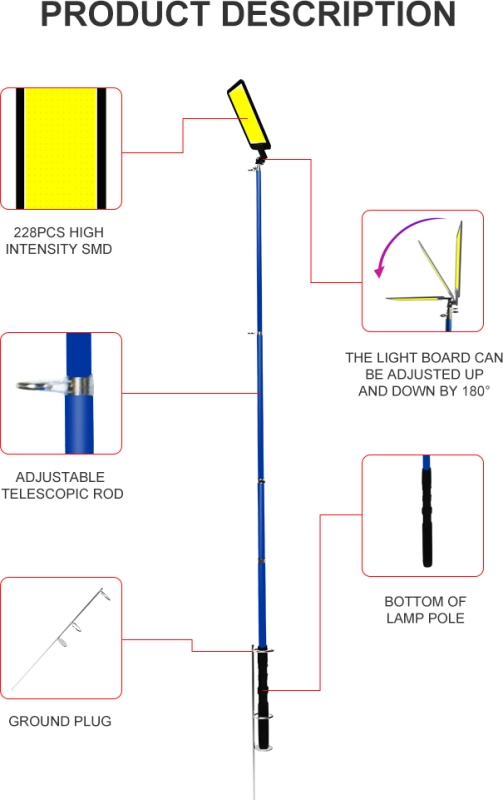 PRODUCT DESCRIPTION

228PCS HIGH INTENSITY SMD

THE LIGHT BOARD CAN BE ADJUSTED UP AND DOWN BY 180°

ADJUSTABLE TELESCOPIC ROD

BOTTOM OF LAMP POLE

GROUND PLUG