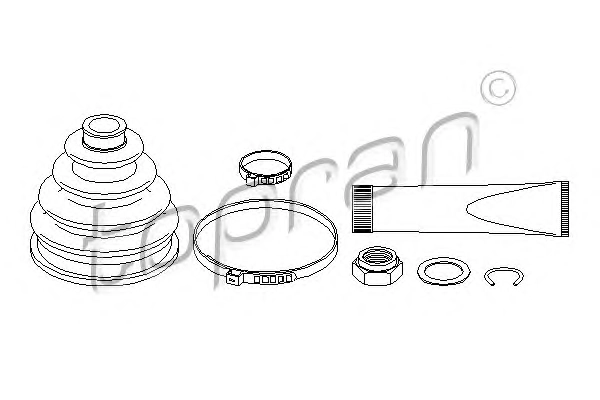 topran ©