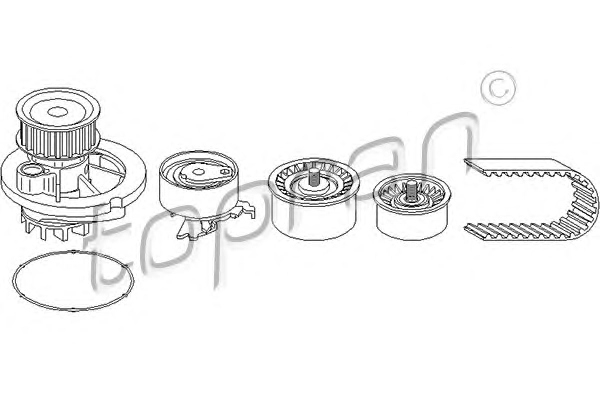 topran ©