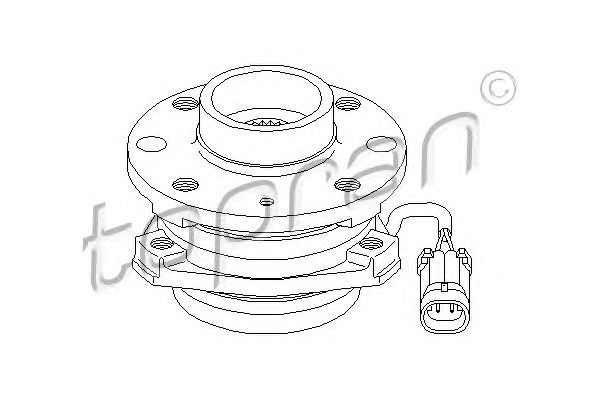 topran ©