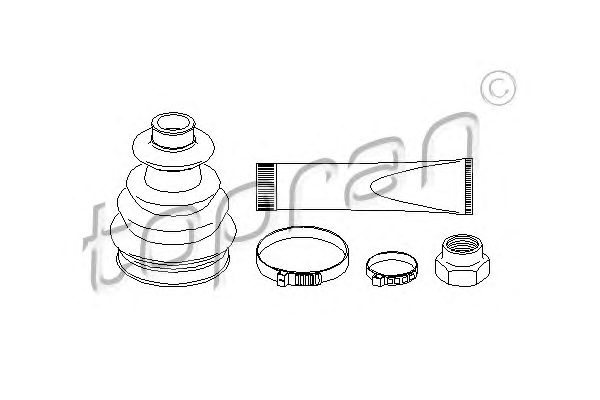 topran ©